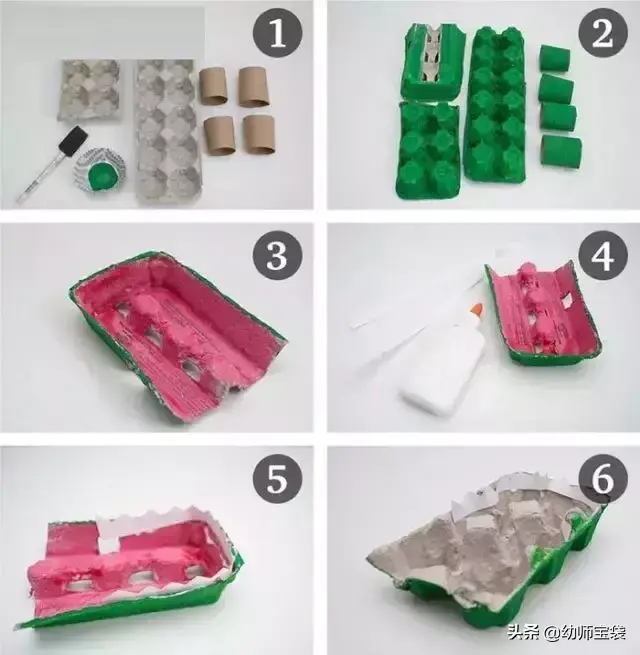 1
2
3
4
5
6
头条 @幼师宝袋